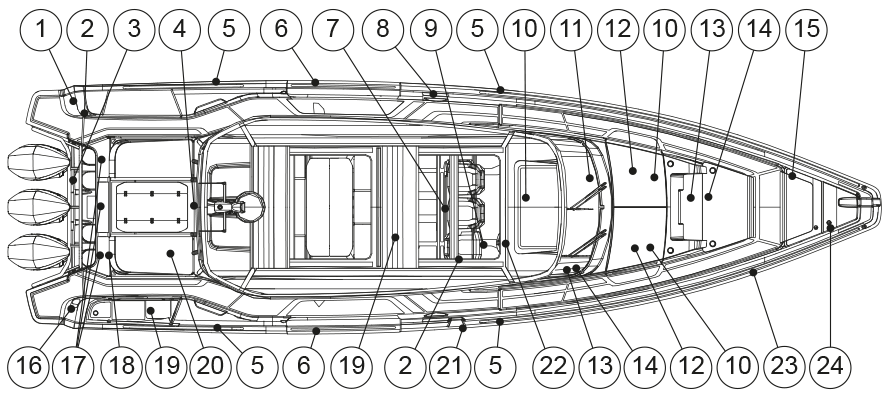 1 2 3 4 5 6 7 8 9 5 10 11 12 10 13 14 15

16 17 18 19 20 5 6 19 2 21 5 22 13 14 12 10 23 24